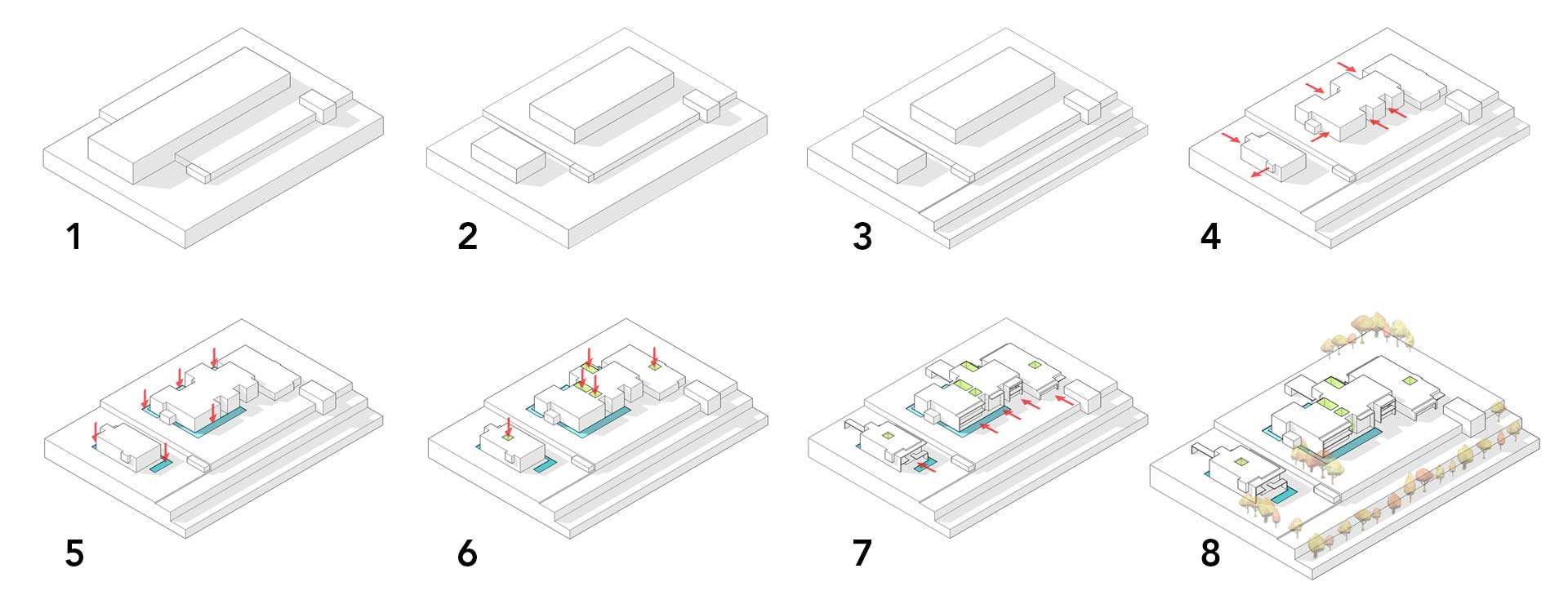 1

2

3

4

5

6

7

8